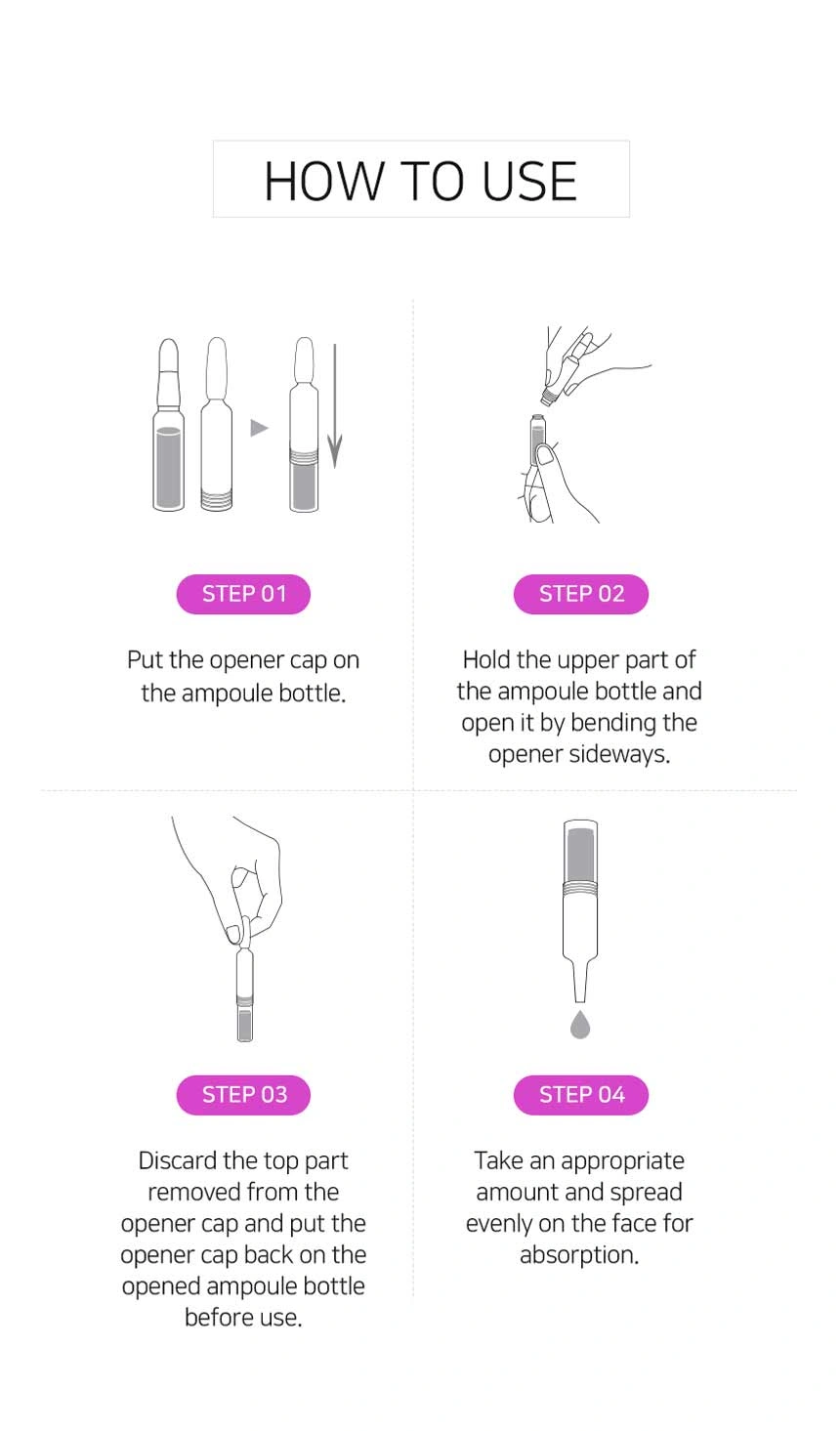 HOW TO USE

STEP 01

Put the opener cap on the ampoule bottle.

STEP 02

Hold the upper part of the ampoule bottle and open it by bending the opener sideways.

STEP 03

Discard the top part removed from the opener cap and put the opener cap back on the opened ampoule bottle before use.

STEP 04

Take an appropriate amount and spread evenly on the face for absorption.