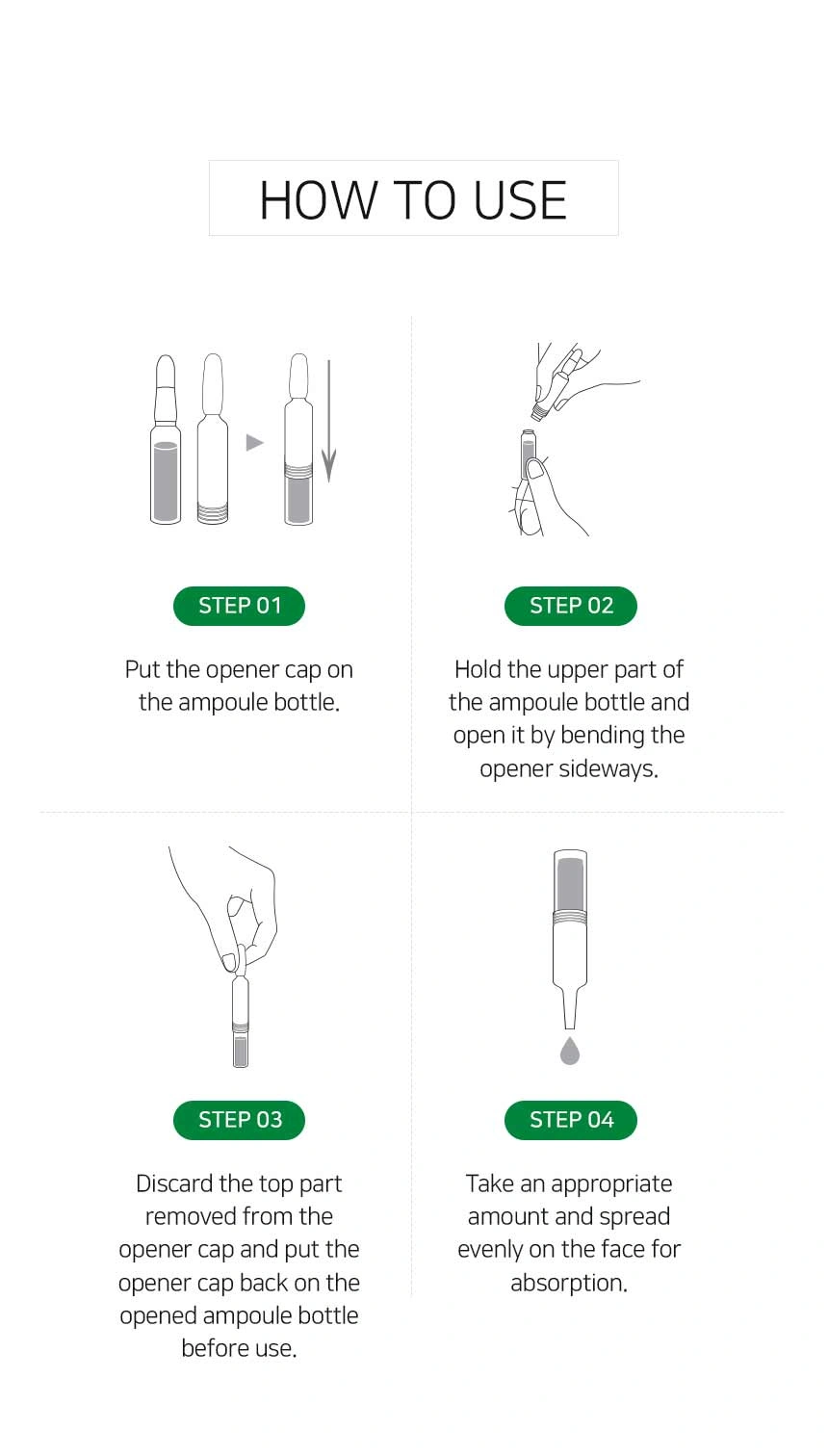 HOW TO USE

STEP 01

Put the opener cap on the ampoule bottle.

STEP 02

Hold the upper part of the ampoule bottle and open it by bending the opener sideways.

STEP 03

Discard the top part removed from the opener cap and put the opener cap back on the opened ampoule bottle before use.

STEP 04

Take an appropriate amount and spread evenly on the face for absorption.